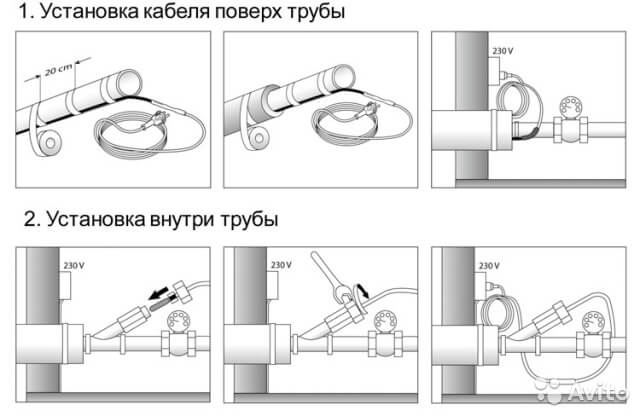 1. Установка кабеля поверх трубы

20 cm

230 V

2. Установка внутри трубы

230 V

230 V

230 V

Avito